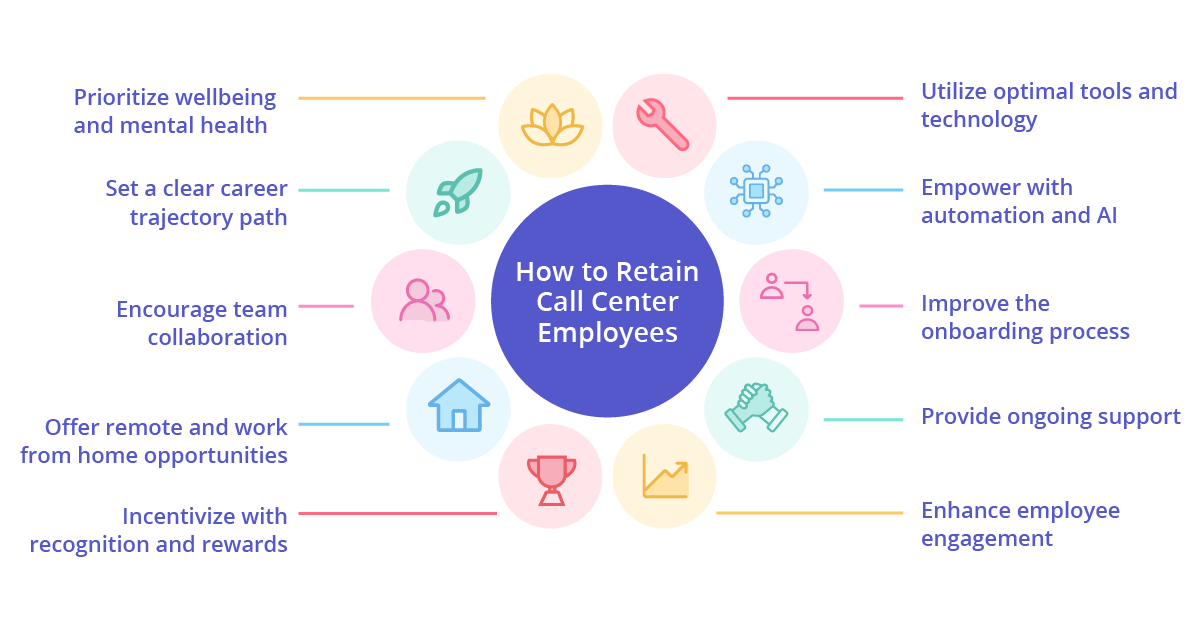 How to Retain Call Center Employees

Prioritize wellbeing and mental health

Set a clear career trajectory path

Encourage team collaboration

Offer remote and work from home opportunities

Incentivize with recognition and rewards

Utilize optimal tools and technology

Empower with automation and AI

Improve the onboarding process

Provide ongoing support

Enhance employee engagement